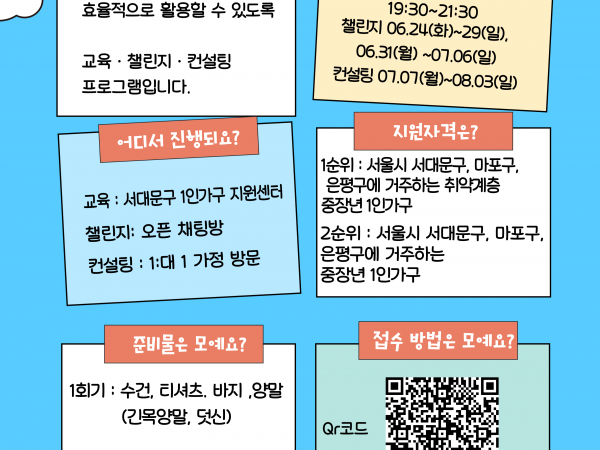 효율적으로 활용할 수 있도록

교육 · 챌린지 · 컨설팅 프로그램입니다.

19:30~21:30
챌린지 06.24(화)~29(일),
06.31(월) ~07.06(일)
컨설팅 07.07(월)~08.03(일)

어디서 진행되요?

교육 : 서대문구 1인가구 지원센터

챌린지: 오픈 채팅방

컨설팅 : 1:대 1 가정 방문

지원자격은?

1순위 : 서울시 서대문구, 마포구, 은평구에 거주하는 취약계층 중장년 1인가구

2순위 : 서울시 서대문구, 마포구, 은평구에 거주하는 중장년 1인가구

준비물은 모예요?

1회기 : 수건, 티셔츠. 바지 ,양말 (긴목양말, 덧신)

접수 방법은 모예요?

Qr코드